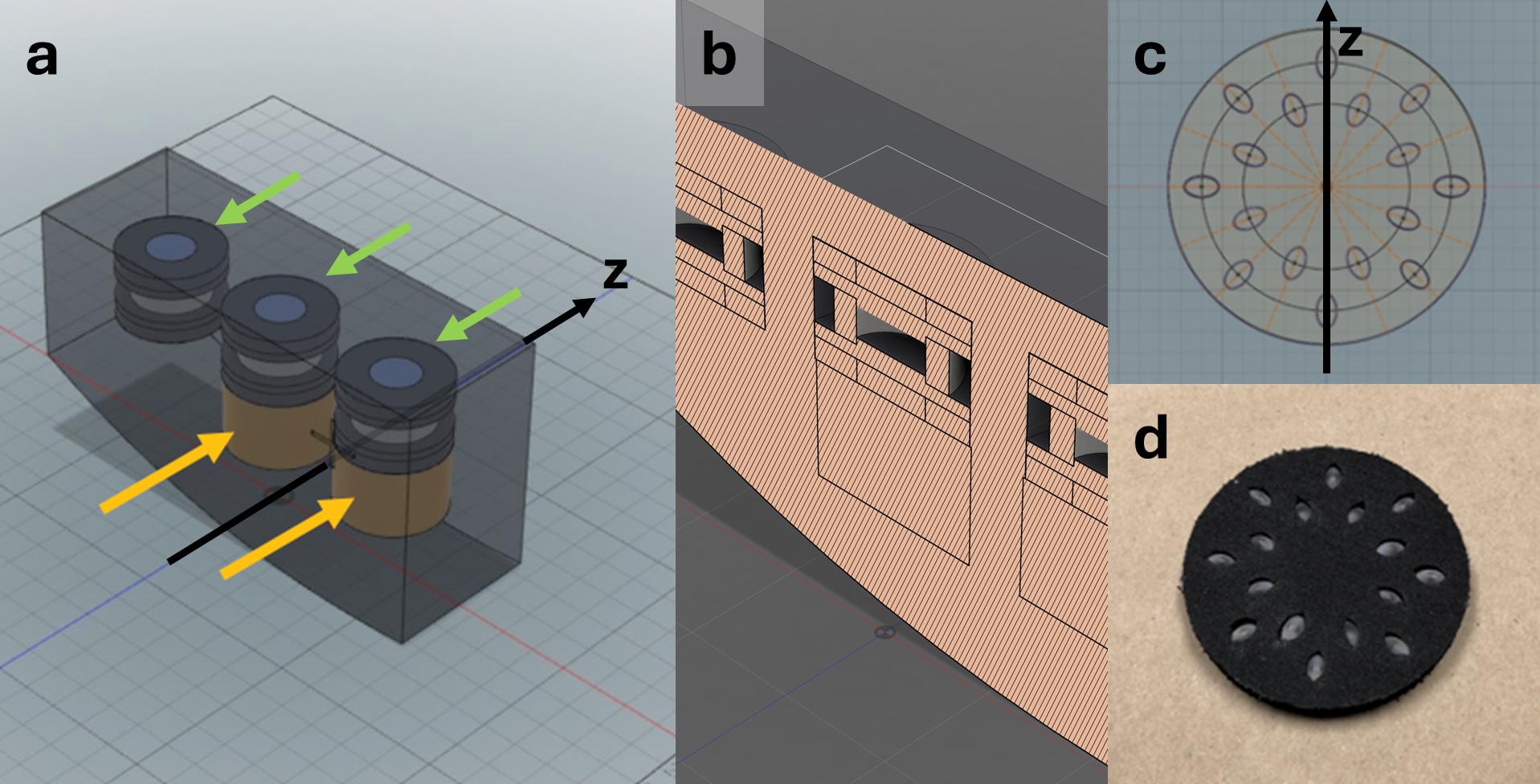 a
z
b
c
z
d